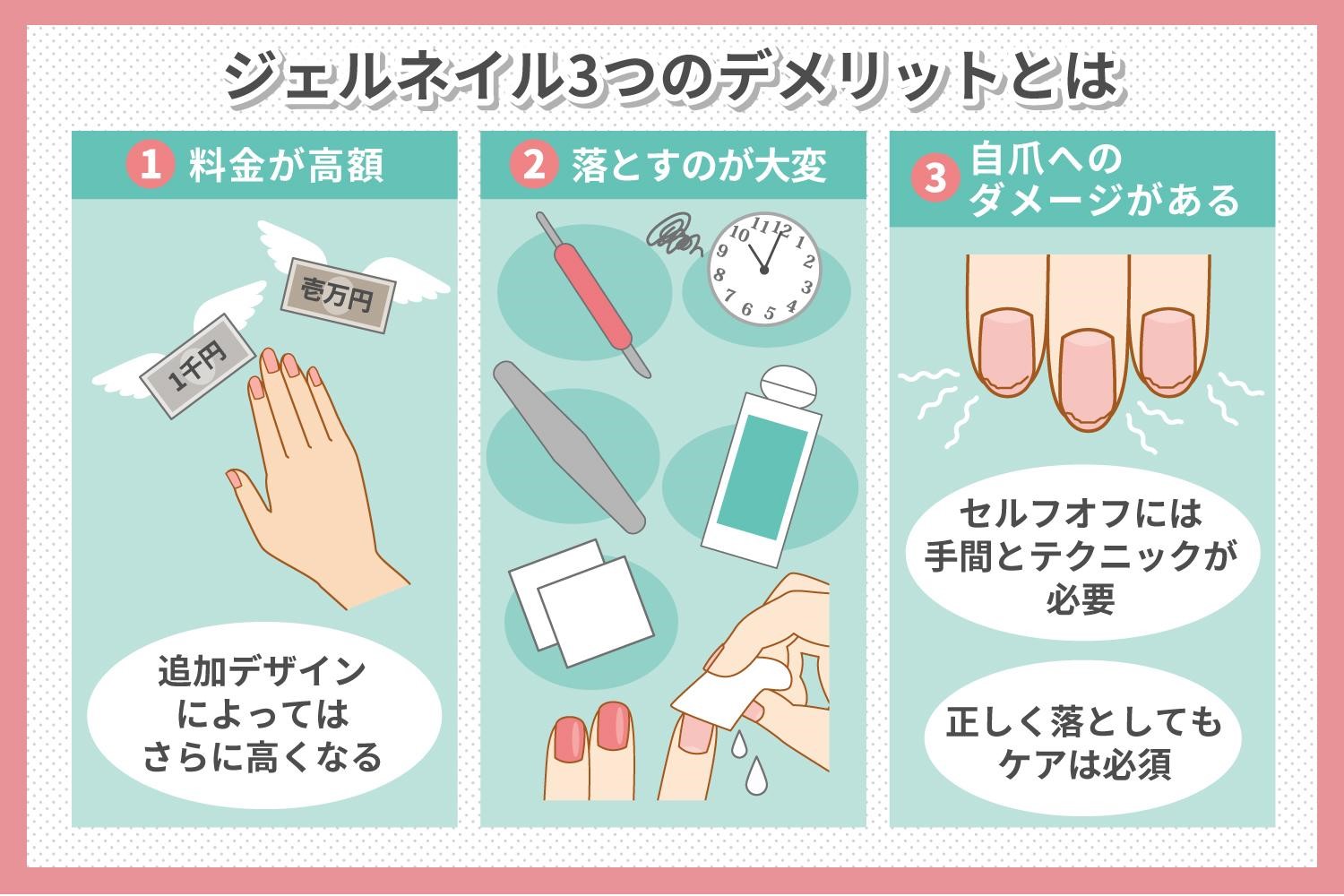 ジェルネイル3つのデメリットとは

1 料金が高額

壱万円

1千円

追加デザインによってはさらに高くなる

2 落とすのが大変

11 12 1 2 3 4 5 6 7 8 9 10

3 自爪へのダメージがある

セルフオフには手間とテクニックが必要

正しく落としてもケアは必須