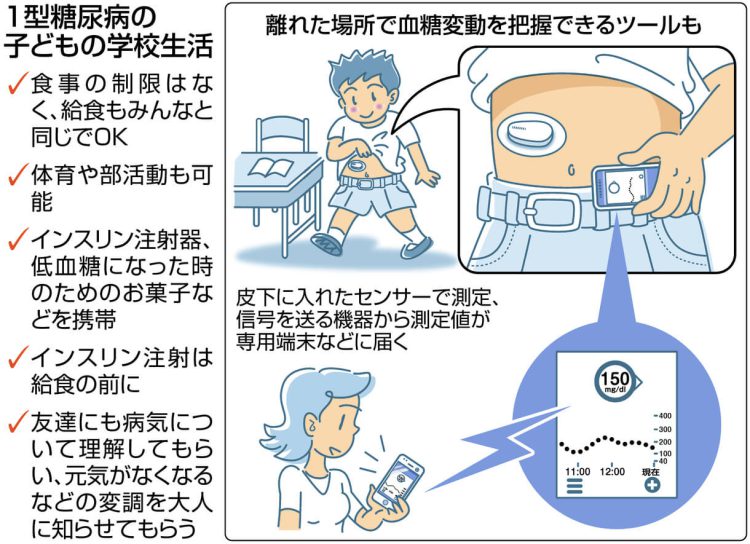 1型糖尿病の子どもの学校生活

✓食事の制限はなく、給食もみんなと同じでOK

✓体育や部活動も可能

✓インスリン注射器、低血糖になった時のためのお菓子などを携帯

✓インスリン注射は給食の前に

✓友達にも病気について理解してもらい、元気がなくなるなどの変調を大人に知らせてもらう

離れた場所で血糖変動を把握できるツールも

皮下に入れたセンサーで測定、信号を送る機器から測定値が専用端末などに届く

150
mg/dl

400
300
200
100
40

11:00
12:00
現在